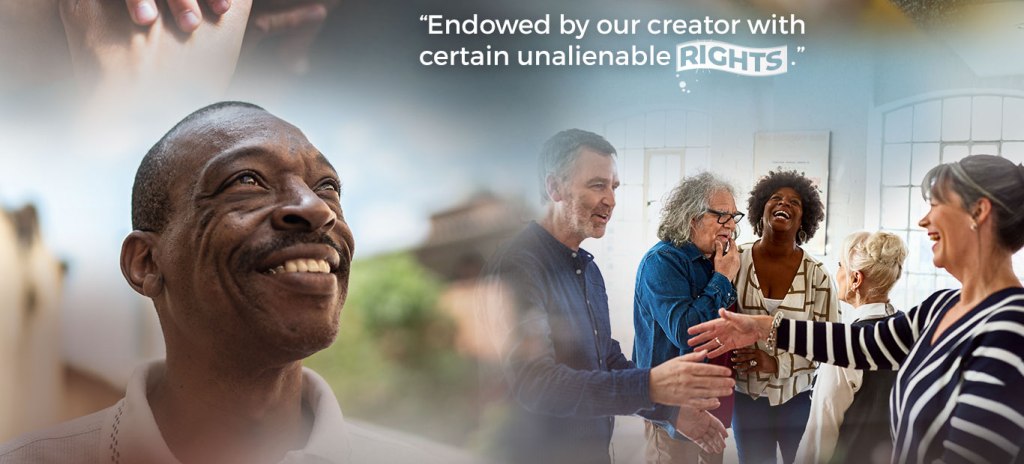 “Endowed by our creator with certain unalienable RIGHTS.”