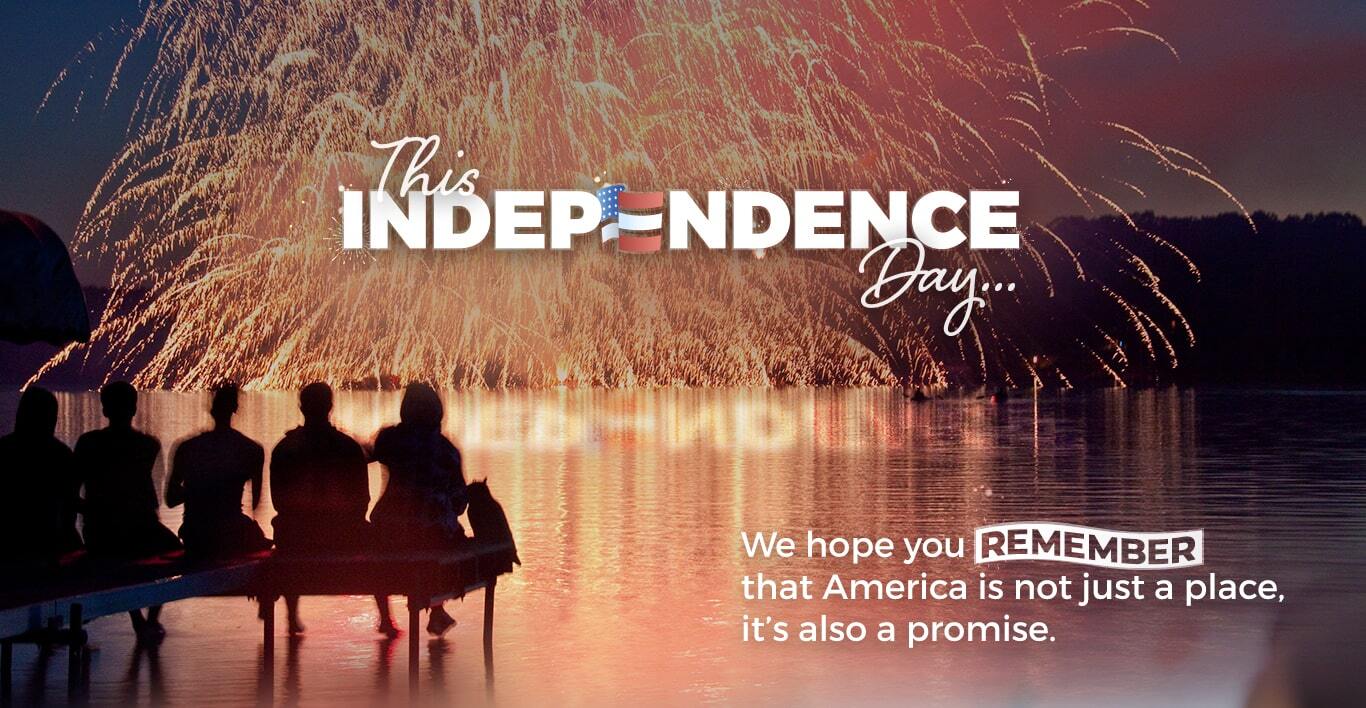 This INDEPENDENCE Day...

We hope you REMEMBER that America is not just a place, it's also a promise.